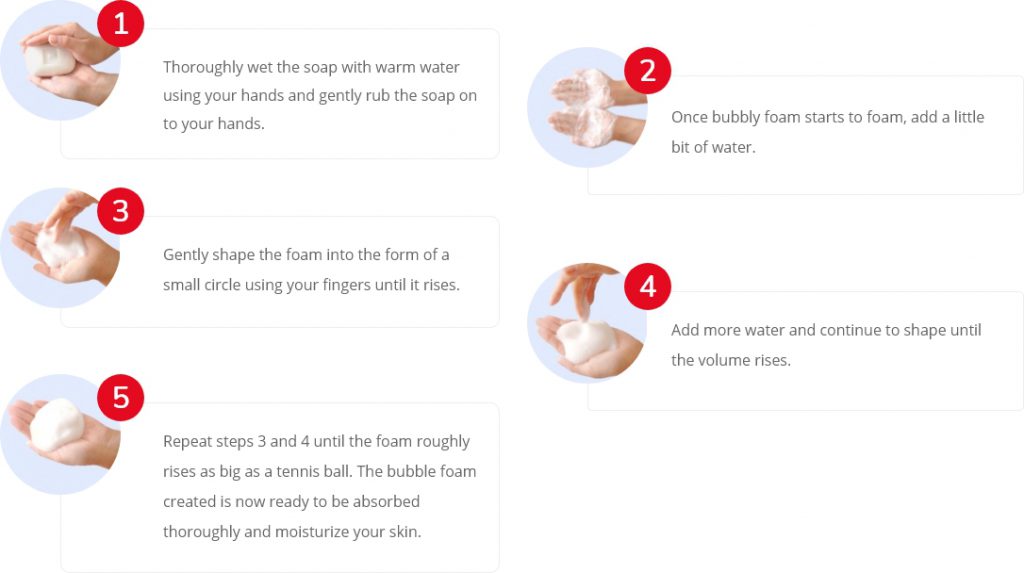 1

Thoroughly wet the soap with warm water using your hands and gently rub the soap on to your hands.

2

Once bubbly foam starts to foam, add a little bit of water.

3

Gently shape the foam into the form of a small circle using your fingers until it rises.

4

Add more water and continue to shape until the volume rises.

5

Repeat steps 3 and 4 until the foam roughly rises as big as a tennis ball. The bubble foam created is now ready to be absorbed thoroughly and moisturize your skin.